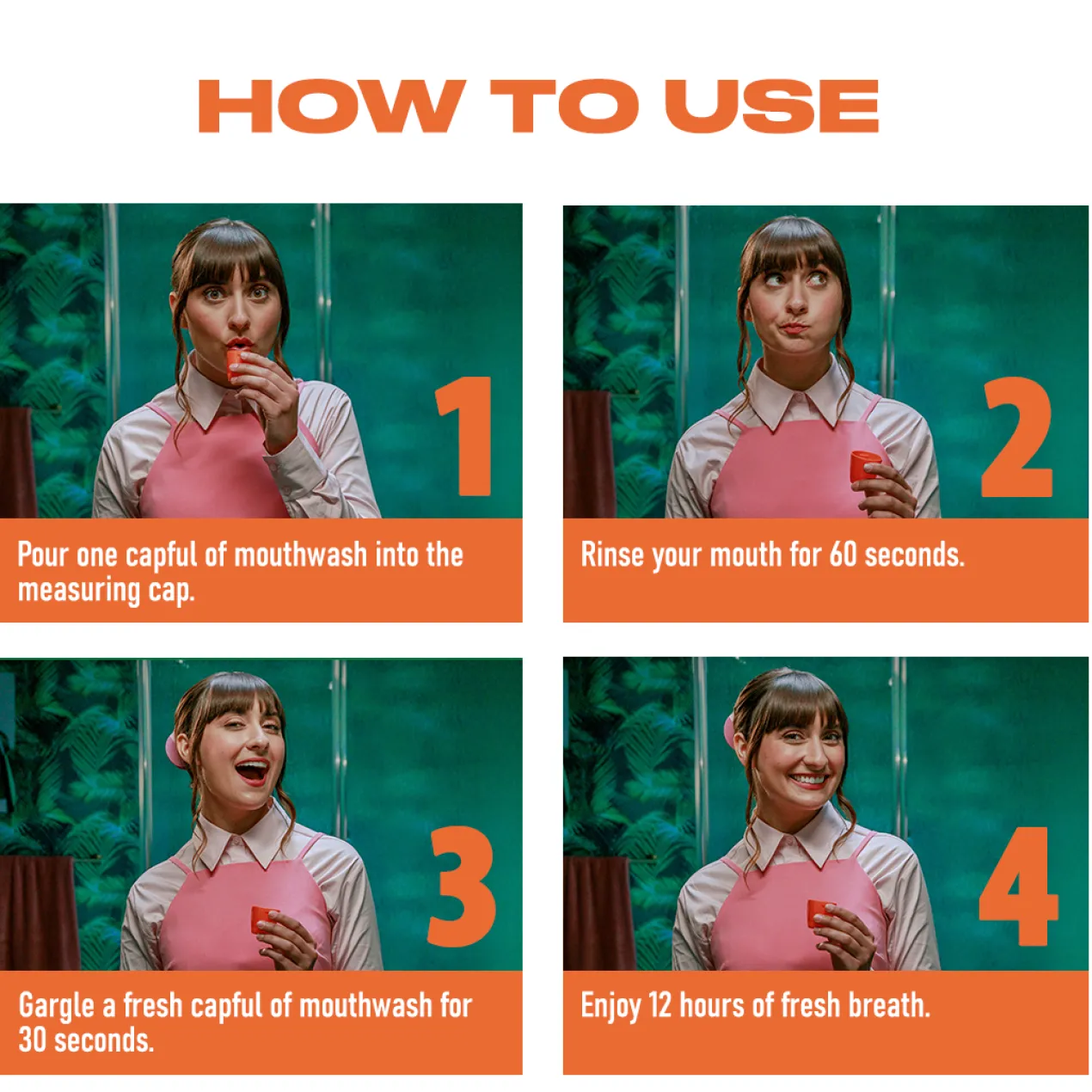 HOW TO USE

1

Pour one capful of mouthwash into the measuring cap.

2

Rinse your mouth for 60 seconds.

3

Gargle a fresh capful of mouthwash for 30 seconds.

4

Enjoy 12 hours of fresh breath.